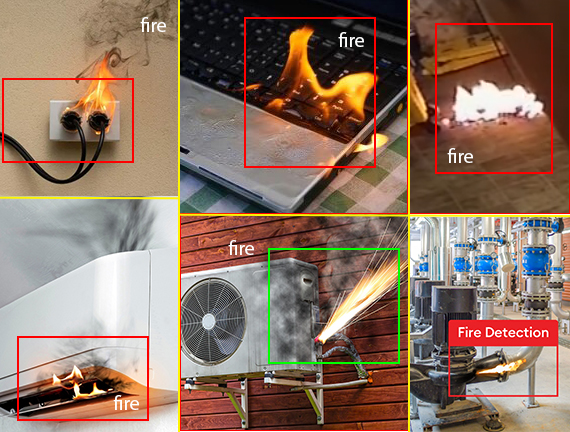 fire

fire

fire

fire

fire

Fire Detection